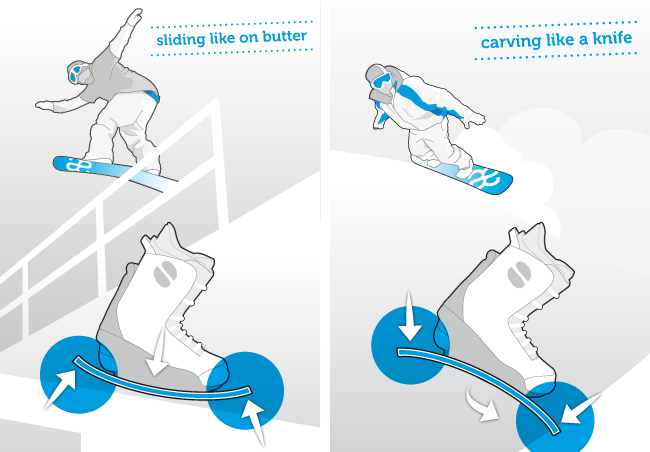 sliding like on butter

carving like a knife